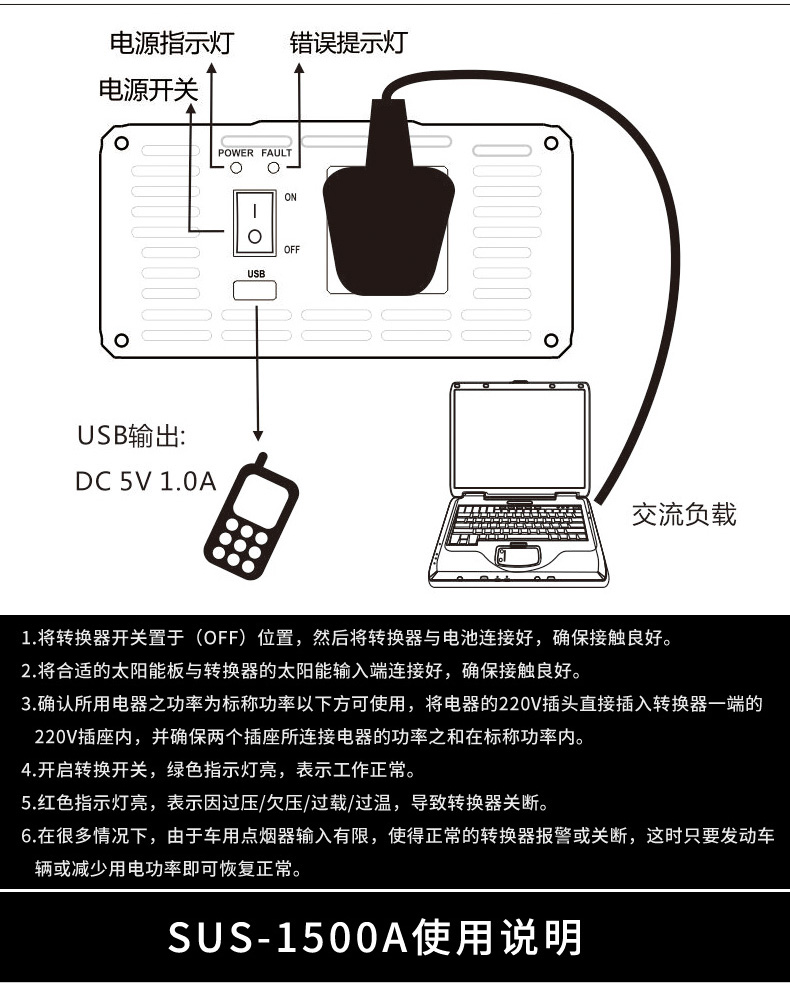 电源指示灯
错误提示灯
电源开关
POWER FAULT
ON
OFF
USB
USB输出:
DC 5V 1.0A
交流负载

1.将转换器开关置于（OFF）位置，然后将转换器与电池连接好，确保接触良好。
2.将合适的太阳能板与转换器的太阳能输入端连接好，确保接触良好。
3.确认所用电器之功率为标称功率以下方可使用，将电器的220V插头直接插入转换器一端的220V插座内，并确保两个插座所连接电器的功率之和在标称功率内。
4.开启转换开关，绿色指示灯亮，表示工作正常。
5.红色指示灯亮，表示因过压/欠压/过载/过温，导致转换器关断。
6.在很多情况下，由于车用点烟器输入有限，使得正常的转换器报警或关断，这时只要发动车辆或减少用电功率即可恢复正常。

SUS-1500A使用说明